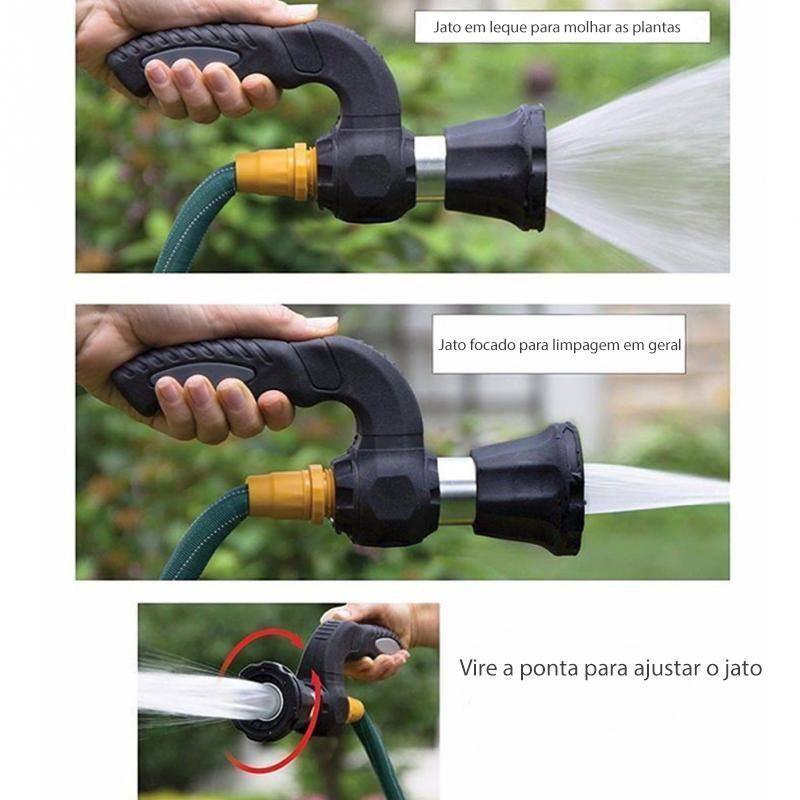 Jato em leque para molhar as plantas

Jato focado para limpagem em geral

Vire a ponta para ajustar o jato